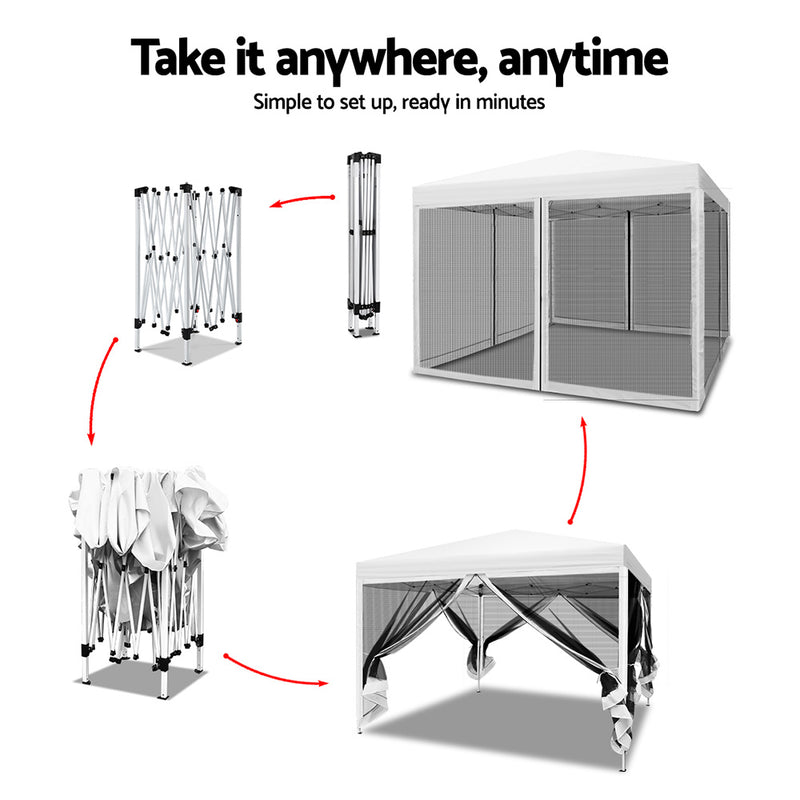 Take it anywhere, anytime
Simple to set up, ready in minutes